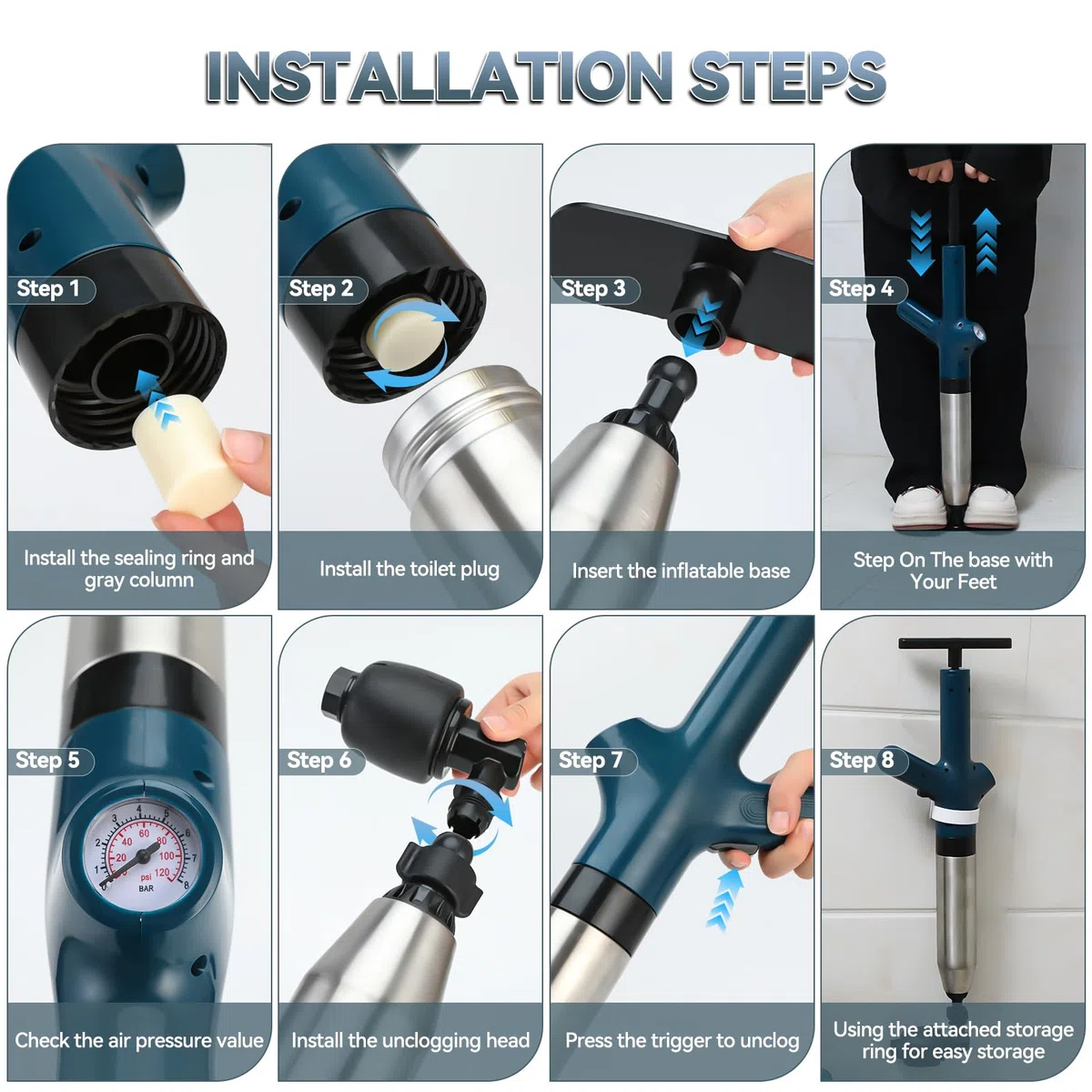 INSTALLATION STEPS

Step 1

Install the sealing ring and gray column

Step 2

Install the toilet plug

Step 3

Insert the inflatable base

Step 4

Step On The base with Your Feet

Step 5

1 2 3 4 5 6 7 8
20 40 60 80 100 120
psi
BAR

Check the air pressure value

Step 6

Install the unclogging head

Step 7

Press the trigger to unclog

Step 8

Using the attached storage ring for easy storage